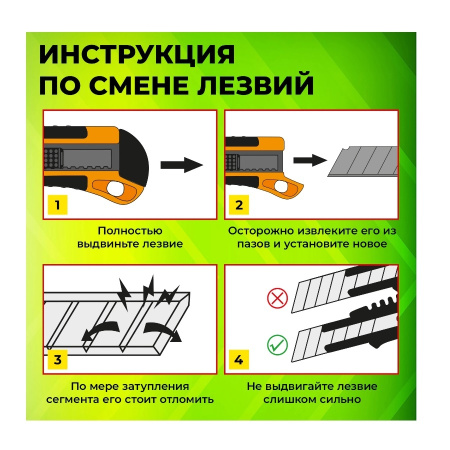 ИНСТРУКЦИЯ ПО СМЕНЕ ЛЕЗВИЙ

1

Полностью выдвиньте лезвие

2

Осторожно извлеките его из пазов и установите новое

3

По мере затупления сегмента его стоит отломить

4

Не выдвигайте лезвие слишком сильно