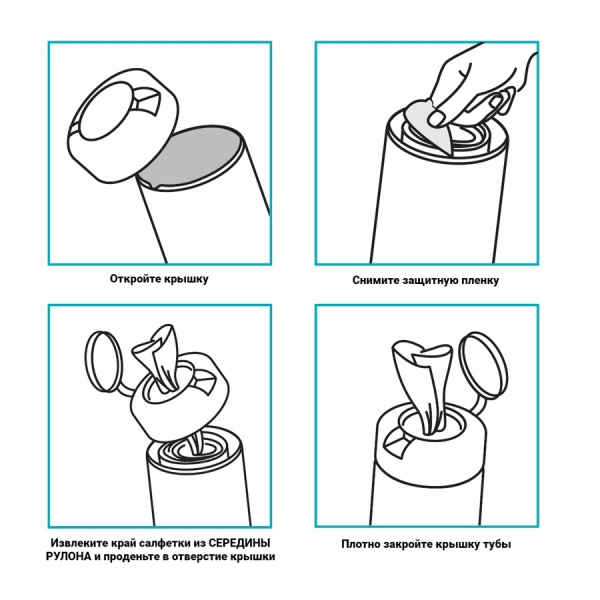 Откройте крышку

Снимите защитную пленку

Извлеките край салфетки из СЕРЕДИНЫ РУЛОНА и проденьте в отверстие крышки

Плотно закройте крышку тубы