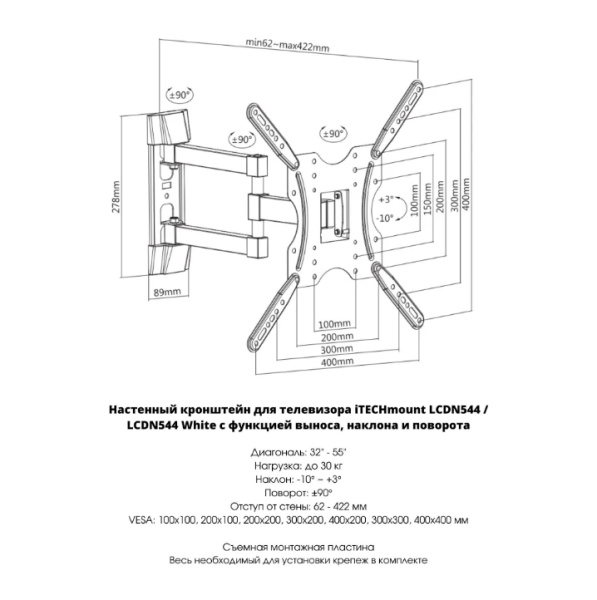 min62~max422mm

±90°

±90°

±90°

278mm

89mm

+3°

-10°

100mm

150mm

200mm

300mm

400mm

100mm

200mm

300mm

400mm

Настенный кронштейн для телевизора iTECHmount LCDN544 / LCDN544 White с функцией выноса, наклона и поворота

Диагональ: 32" - 55"
Нагрузка: до 30 кг
Наклон: -10° ~ +3°
Поворот: ±90°
Отступ от стены: 62 - 422 мм
VESA: 100x100, 200x100, 200x200, 300x200, 400x200, 300x300, 400x400 мм

Съемная монтажная пластина
Весь необходимый для установки крепеж в комплекте