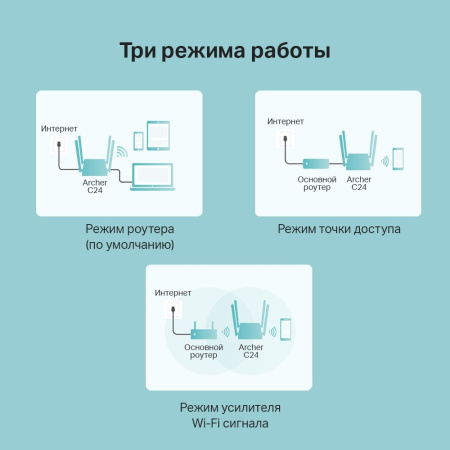 Три режима работы

Интернет

Archer C24

Режим роутера (по умолчанию)

Интернет

Основной роутер

Archer C24

Режим точки доступа

Интернет

Основной роутер

Archer C24

Режим усилителя Wi-Fi сигнала