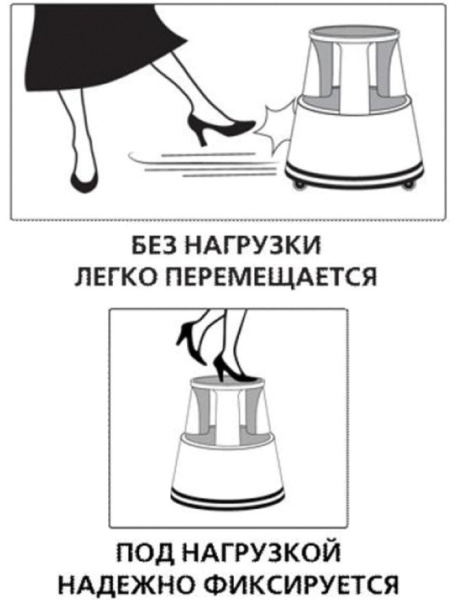 БЕЗ НАГРУЗКИ
ЛЕГКО ПЕРЕМЕЩАЕТСЯ

ПОД НАГРУЗКОЙ
НАДЕЖНО ФИКСИРУЕТСЯ