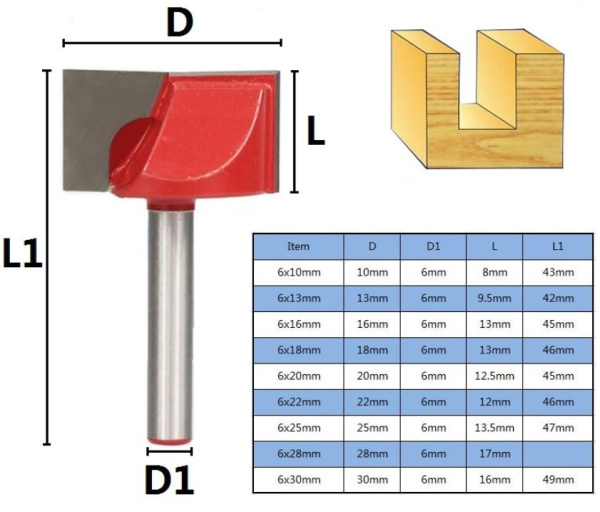 D

L

L1

D1

| Item | D | D1 | L | L1 |
|---|---|---|---|---|
| 6x10mm | 10mm | 6mm | 8mm | 43mm |
| 6x13mm | 13mm | 6mm | 9.5mm | 42mm |
| 6x16mm | 16mm | 6mm | 13mm | 45mm |
| 6x18mm | 18mm | 6mm | 13mm | 46mm |
| 6x20mm | 20mm | 6mm | 12.5mm | 45mm |
| 6x22mm | 22mm | 6mm | 12mm | 46mm |
| 6x25mm | 25mm | 6mm | 13.5mm | 47mm |
| 6x28mm | 28mm | 6mm | 17mm | |
| 6x30mm | 30mm | 6mm | 16mm | 49mm |