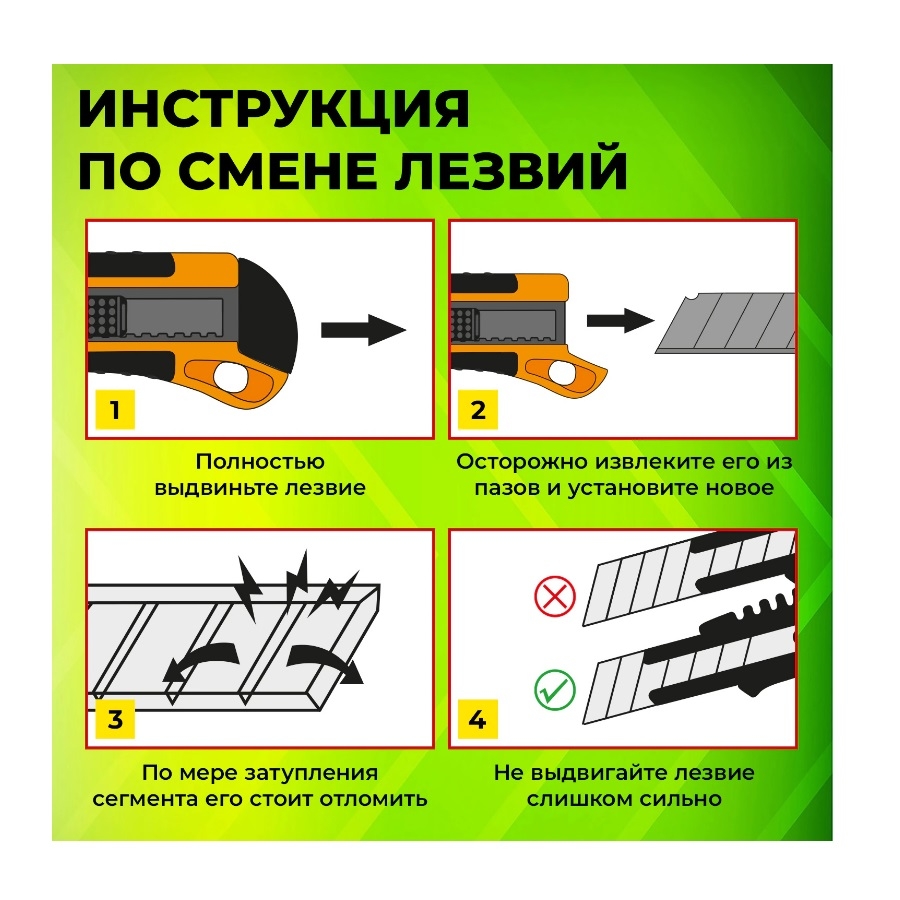 ИНСТРУКЦИЯ ПО СМЕНЕ ЛЕЗВИЙ

1

Полностью выдвиньте лезвие

2

Осторожно извлеките его из пазов и установите новое

3

По мере затупления сегмента его стоит отломить

4

Не выдвигайте лезвие слишком сильно